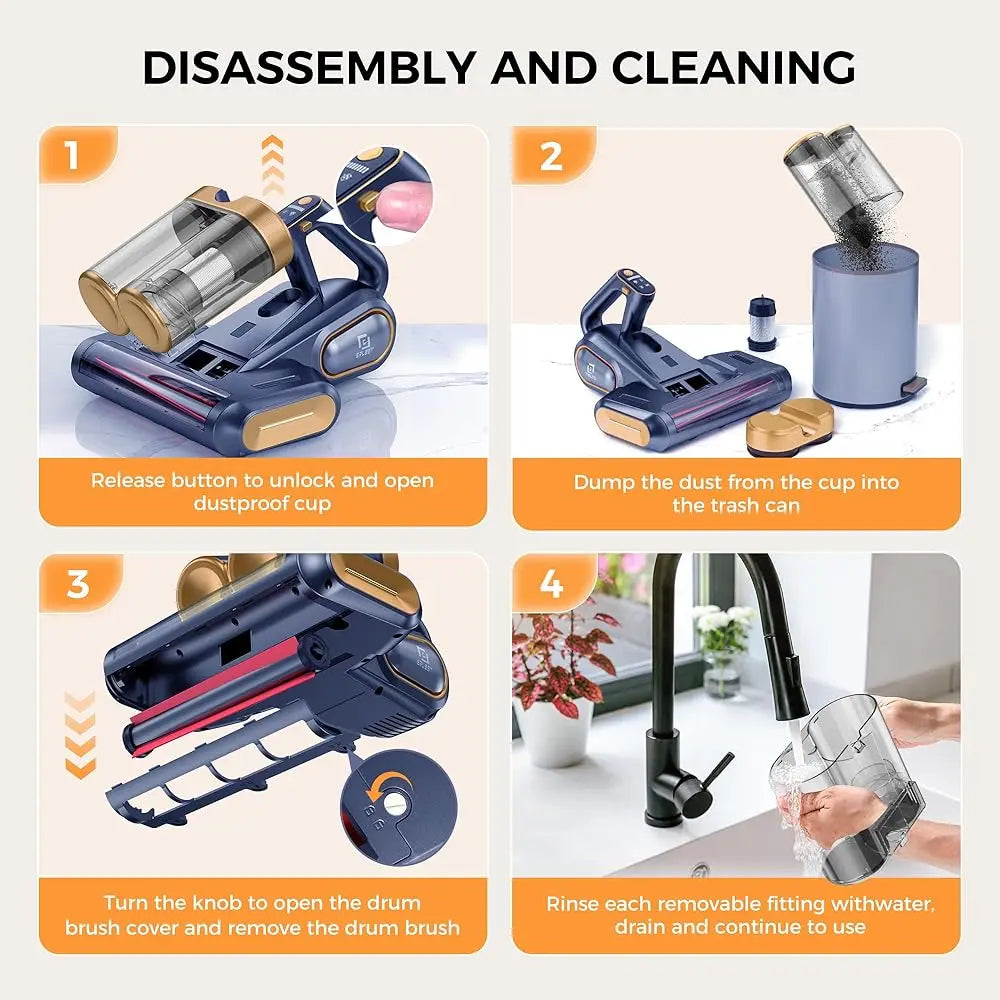 DISASSEMBLY AND CLEANING

1

Release button to unlock and open dustproof cup

2

Dump the dust from the cup into the trash can

3

Turn the knob to open the drum brush cover and remove the drum brush

4

Rinse each removable fitting withwater, drain and continue to use