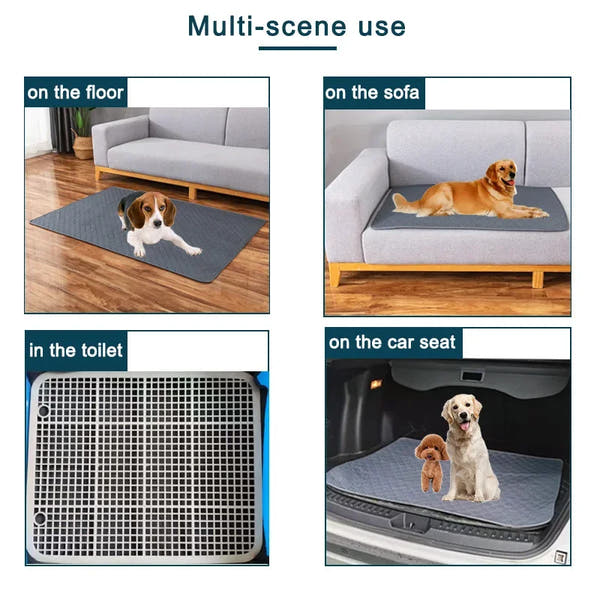 Multi-scene use

on the floor

on the sofa

in the toilet

on the car seat